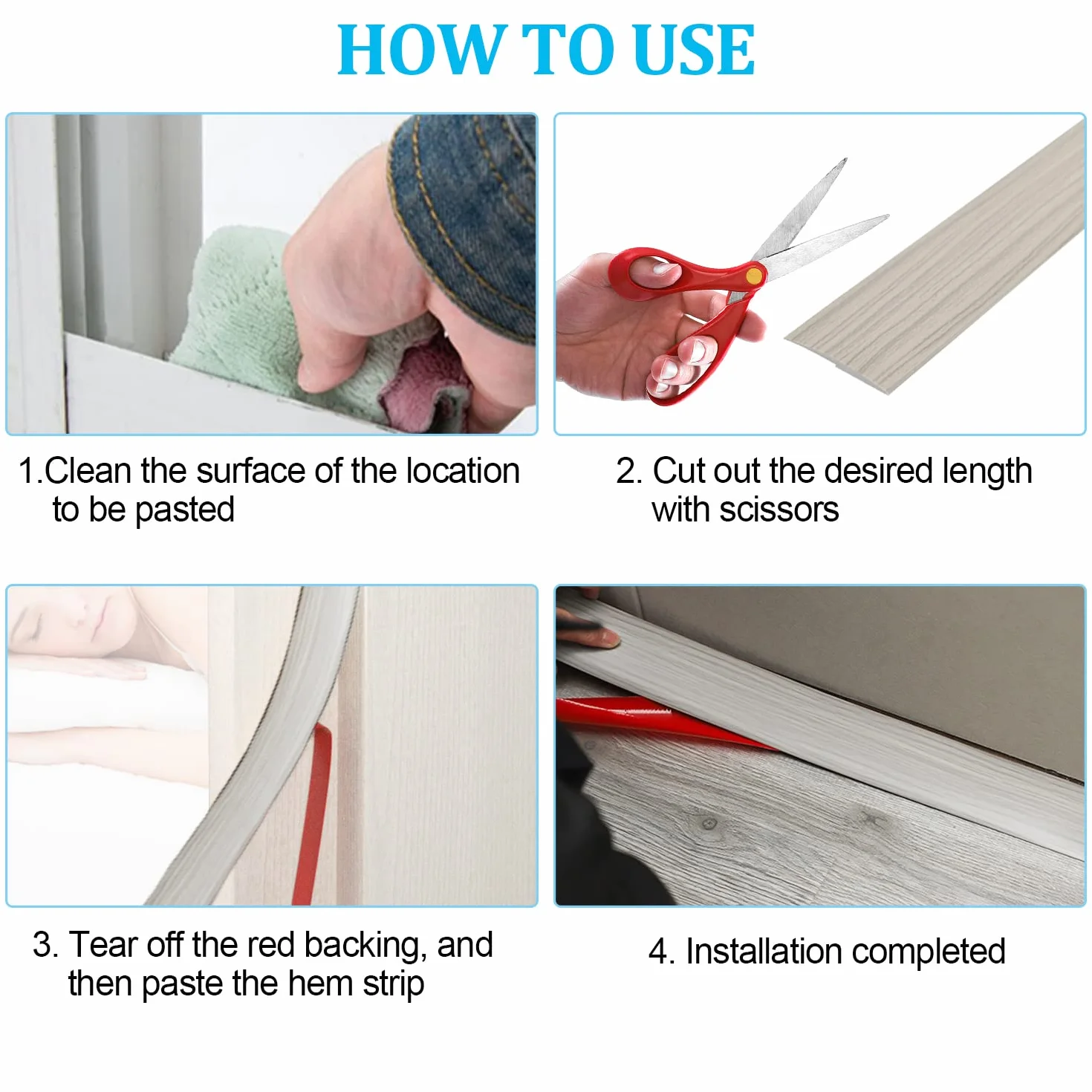 HOW TO USE

1.Clean the surface of the location to be pasted

2. Cut out the desired length with scissors

3. Tear off the red backing, and then paste the hem strip

4. Installation completed