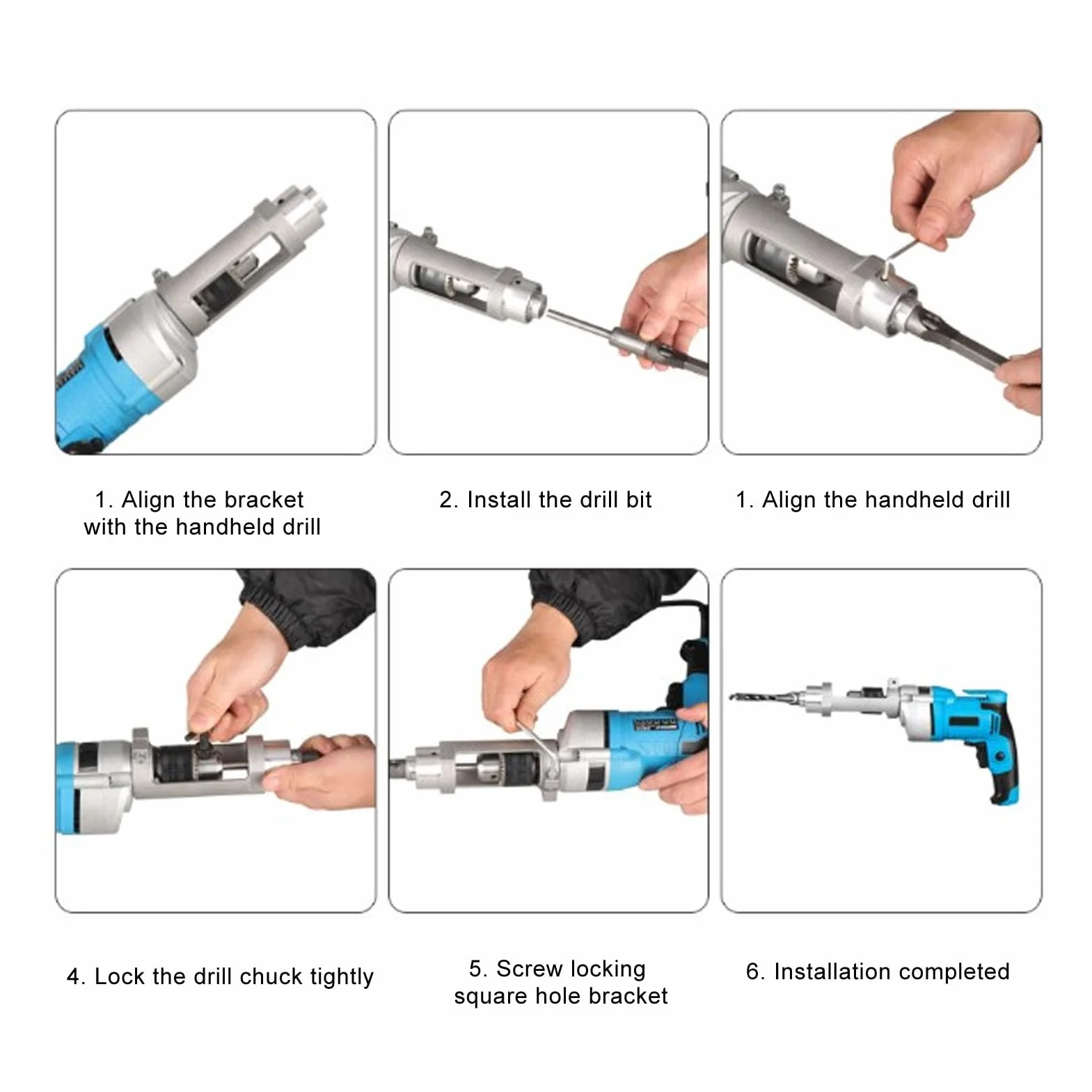 1. Align the bracket with the handheld drill

2. Install the drill bit

1. Align the handheld drill

4. Lock the drill chuck tightly

5. Screw locking square hole bracket

6. Installation completed