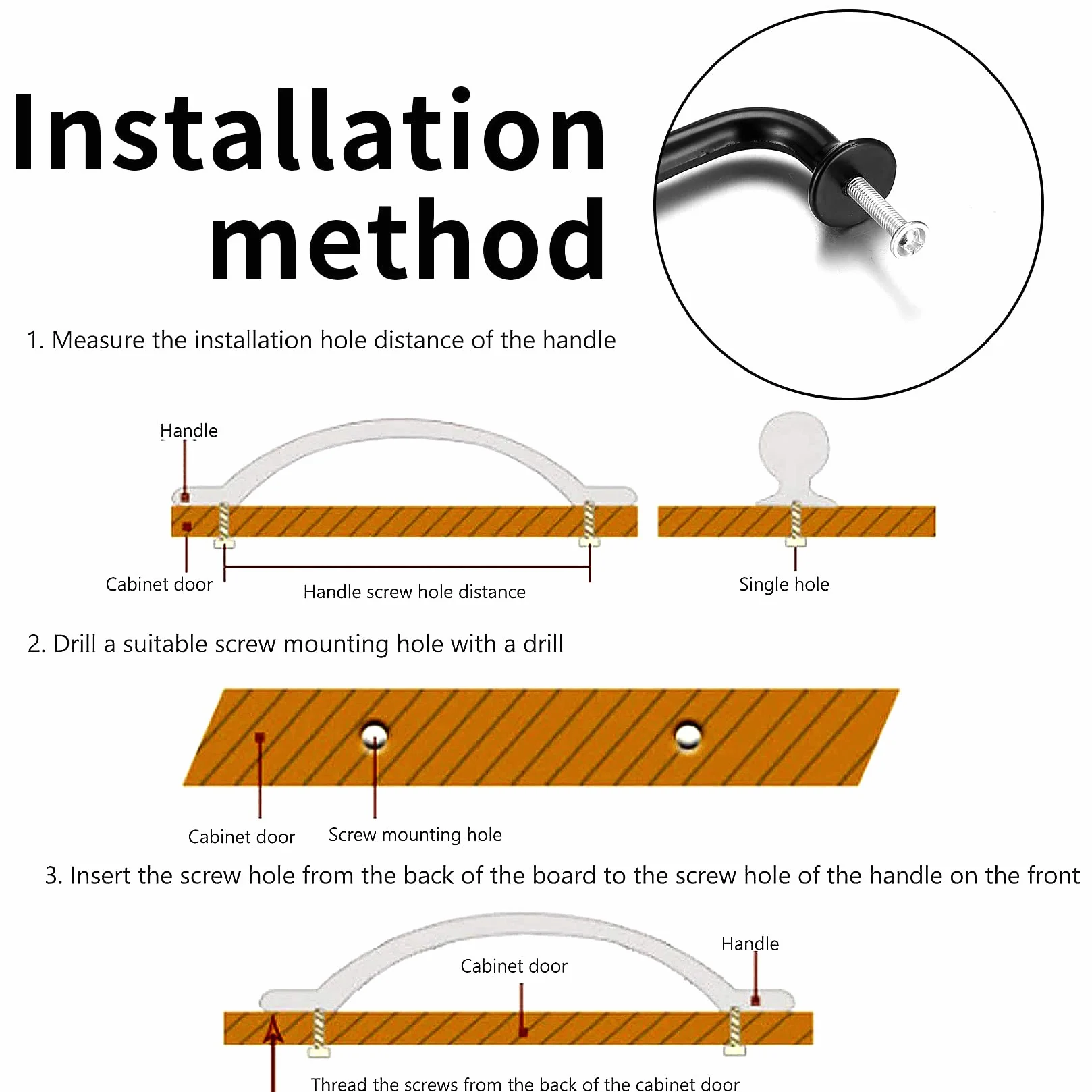 Installation method

1. Measure the installation hole distance of the handle

Handle

Cabinet door

Handle screw hole distance

Single hole

2. Drill a suitable screw mounting hole with a drill

Cabinet door

Screw mounting hole

3. Insert the screw hole from the back of the board to the screw hole of the handle on the front

Handle

Cabinet door

Thread the screws from the back of the cabinet door