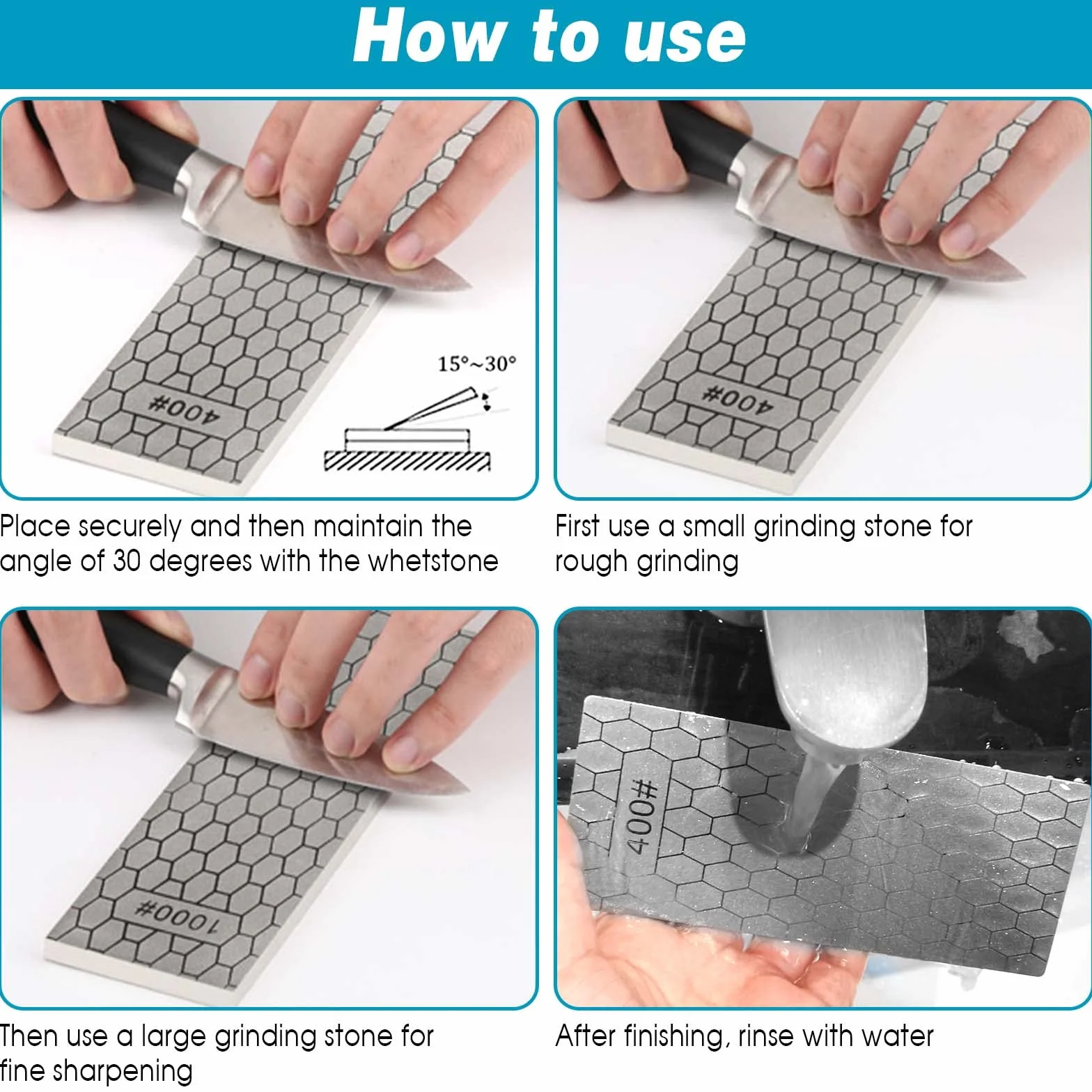 How to use

400#

15°~30°

Place securely and then maintain the angle of 30 degrees with the whetstone

400#

First use a small grinding stone for rough grinding

1000#

Then use a large grinding stone for fine sharpening

400#

After finishing, rinse with water