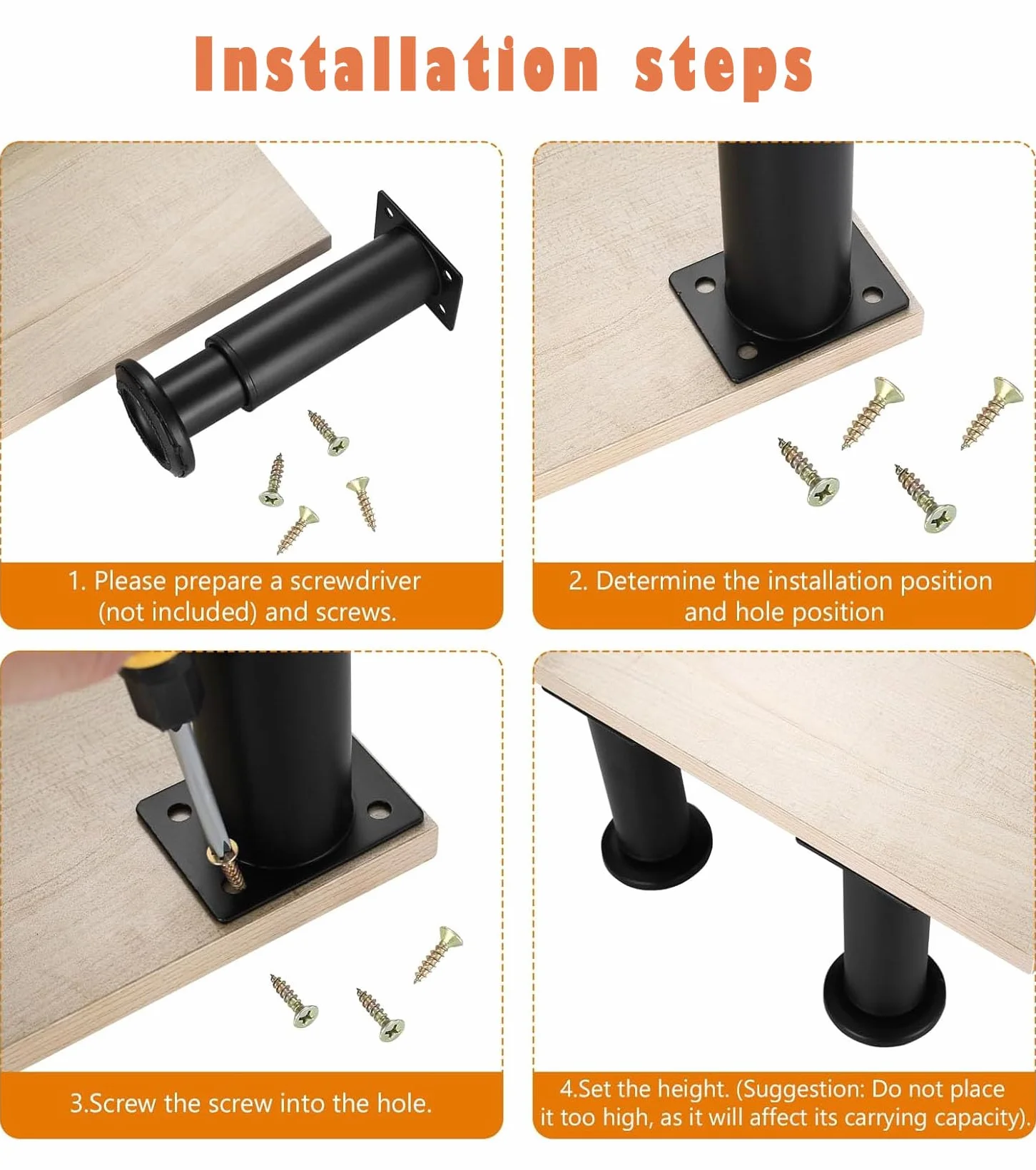 Installation steps

1. Please prepare a screwdriver (not included) and screws.

2. Determine the installation position and hole position

3.Screw the screw into the hole.

4.Set the height. (Suggestion: Do not place it too high, as it will affect its carrying capacity).