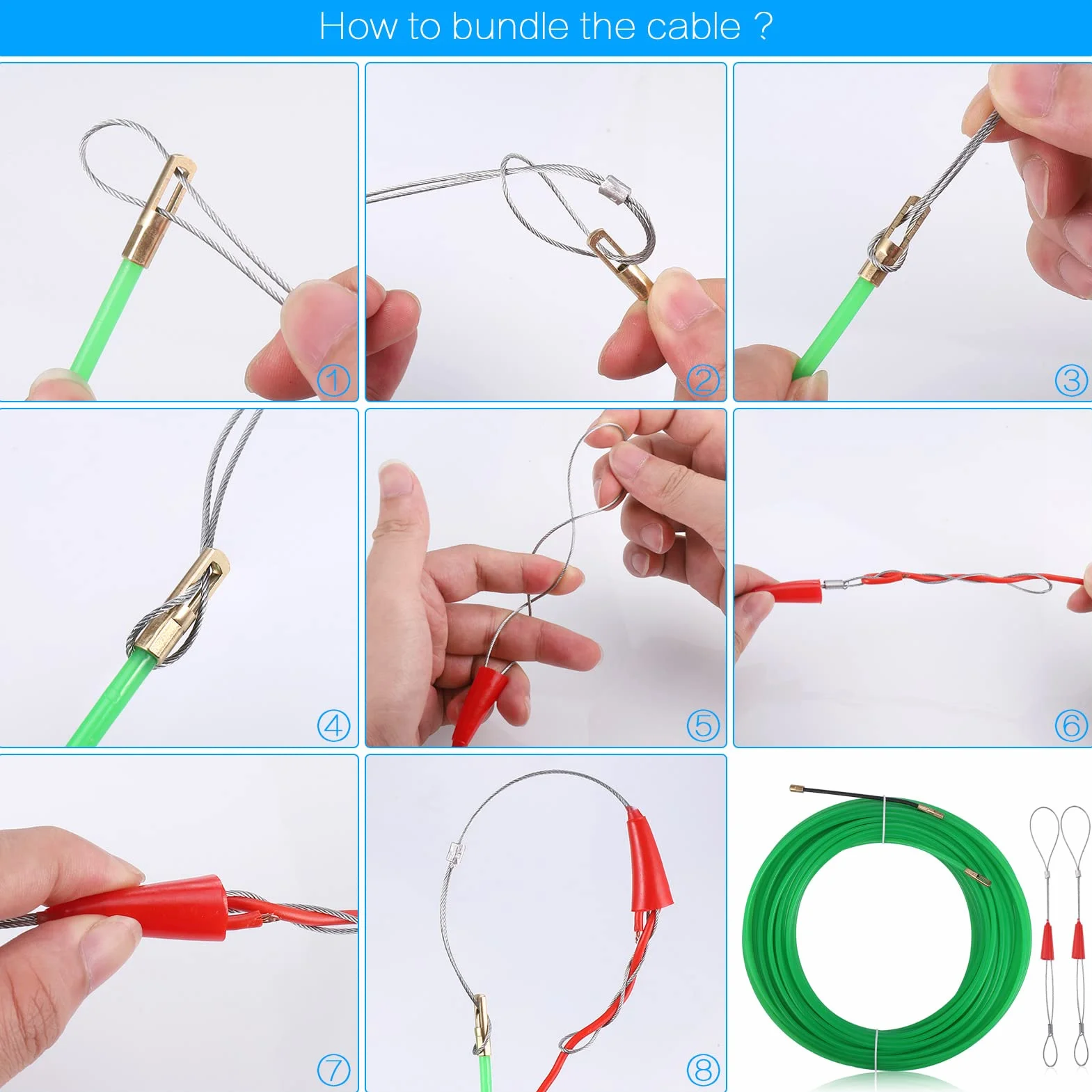 How to bundle the cable ?

①

②

③

④

⑤

⑥

⑦

⑧