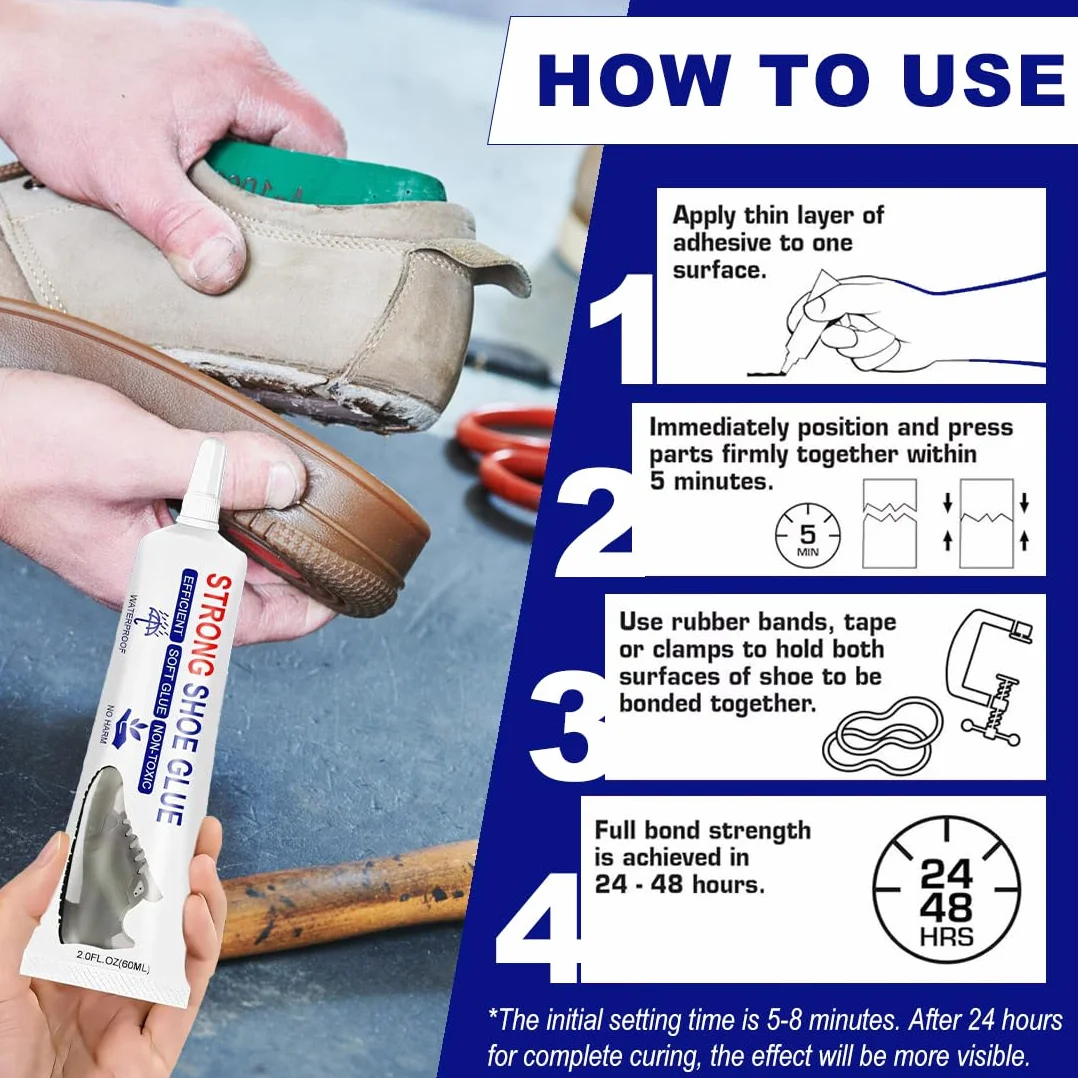 HOW TO USE

1
Apply thin layer of adhesive to one surface.

2
Immediately position and press parts firmly together within 5 minutes.
5 MIN

3
Use rubber bands, tape or clamps to hold both surfaces of shoe to be bonded together.

4
Full bond strength is achieved in 24 - 48 hours.
24 48 HRS

*The initial setting time is 5-8 minutes. After 24 hours for complete curing, the effect will be more visible.

STRONG SHOE GLUE
EFFICIENT SOFT GLUE NON-TOXIC
WATERPROOF
NO HARM
2.0FL.OZ(60ML)