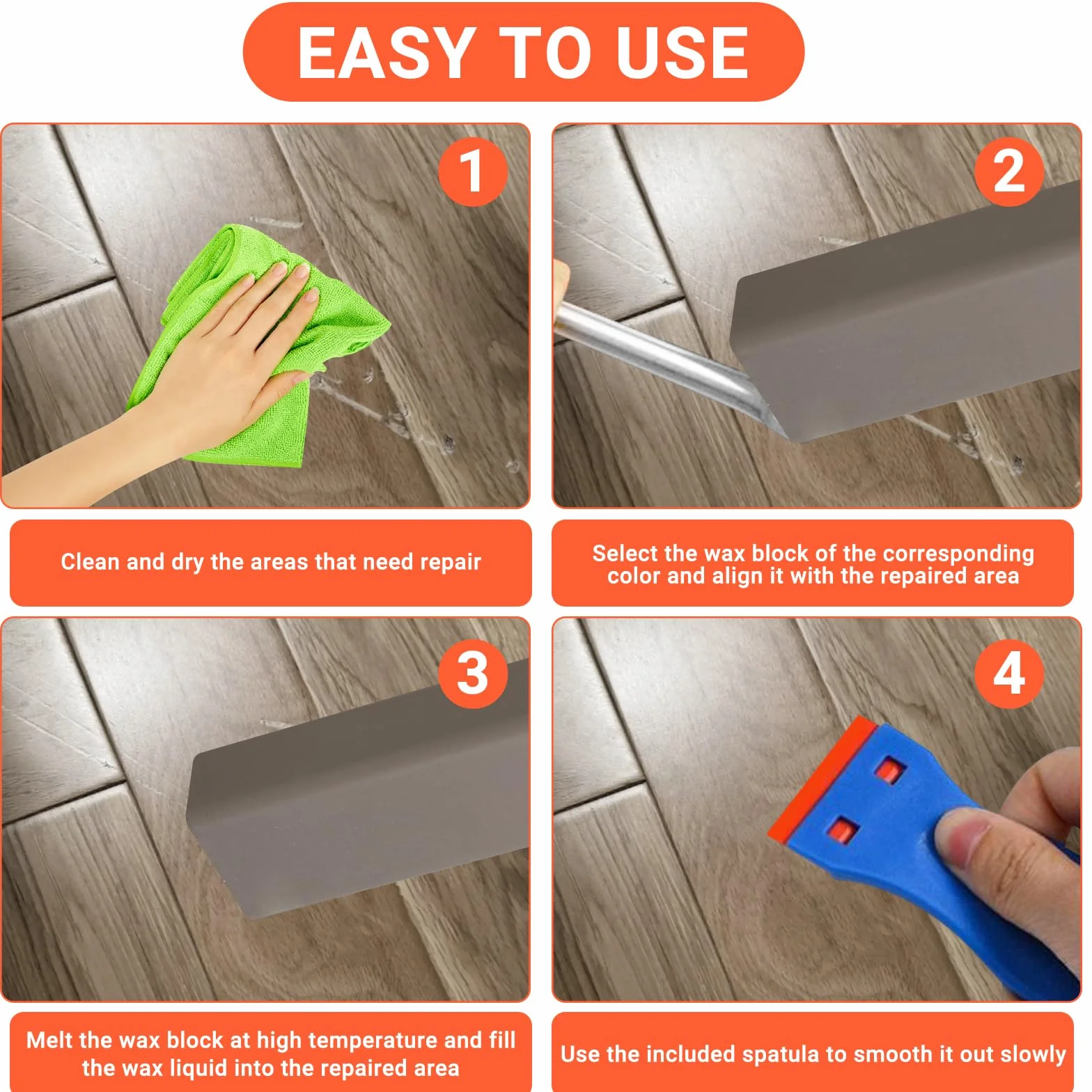 EASY TO USE

1

Clean and dry the areas that need repair

2

Select the wax block of the corresponding color and align it with the repaired area

3

Melt the wax block at high temperature and fill the wax liquid into the repaired area

4

Use the included spatula to smooth it out slowly